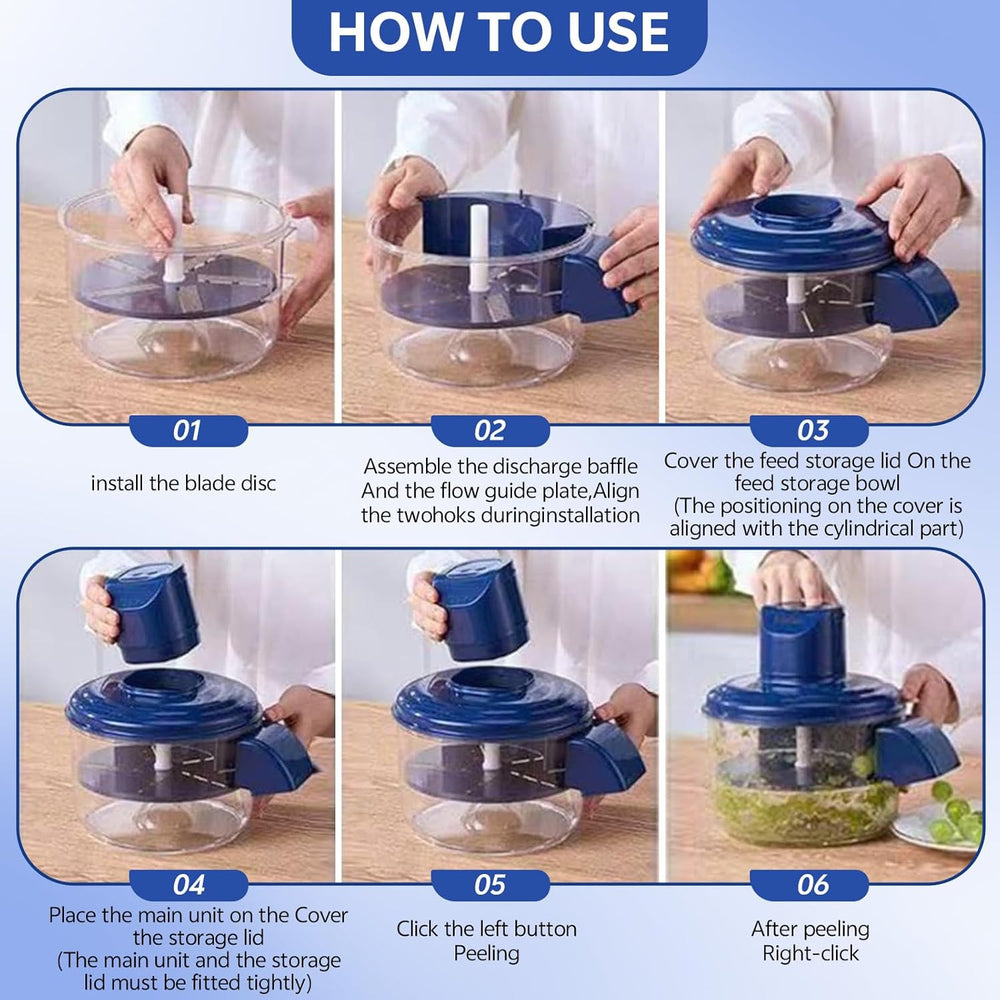 HOW TO USE

01

install the blade disc

02

Assemble the discharge baffle And the flow guide plate,Align the twohoks duringinstallation

03

Cover the feed storage lid On the feed storage bowl (The positioning on the cover is aligned with the cylindrical part)

04

Place the main unit on the Cover the storage lid (The main unit and the storage lid must be fitted tightly)

05

Click the left button Peeling

06

After peeling Right-click